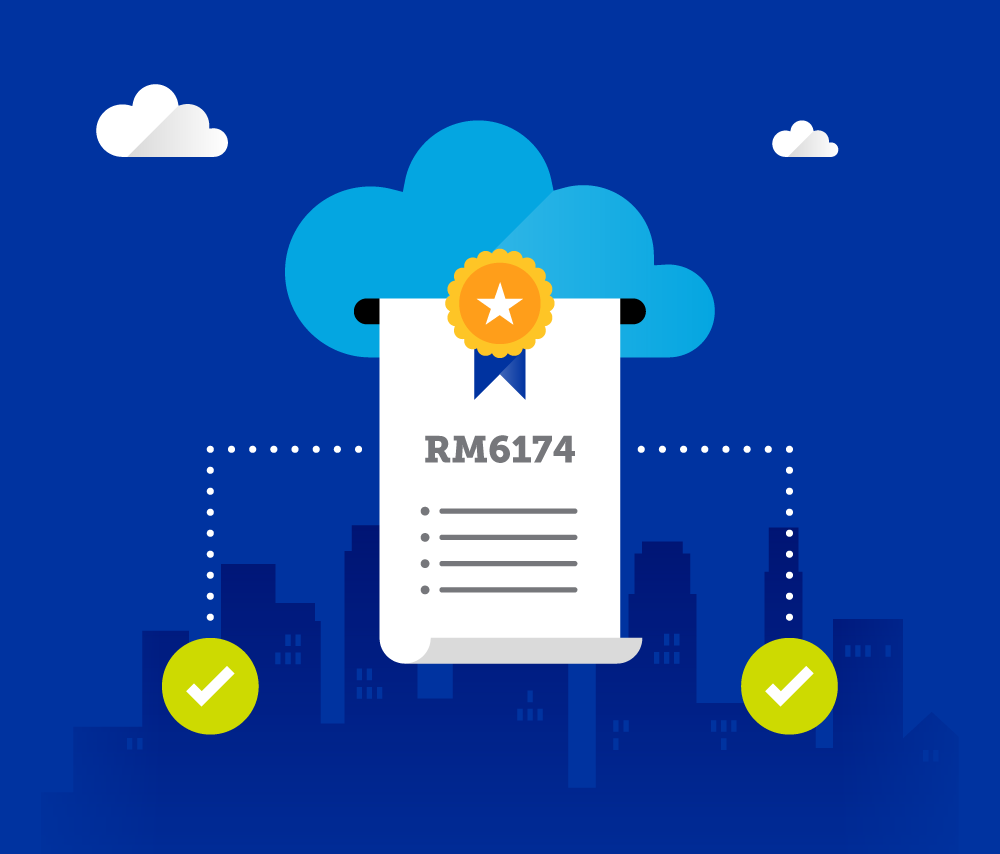 RM6174